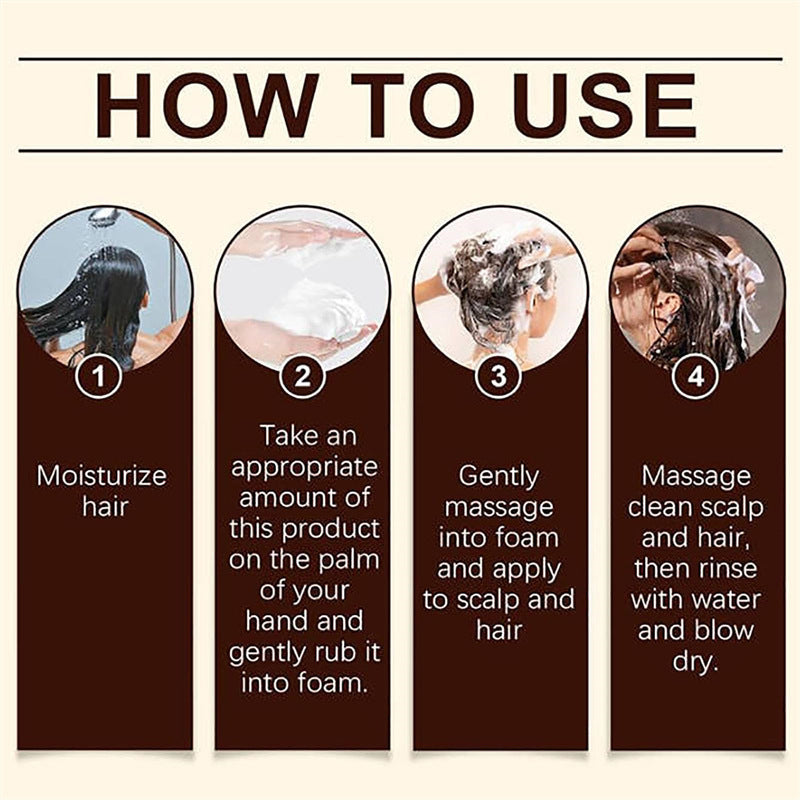 HOW TO USE

1
Moisturize hair

2
Take an appropriate amount of this product on the palm of your hand and gently rub it into foam.

3
Gently massage into foam and apply to scalp and hair

4
Massage clean scalp and hair, then rinse with water and blow dry.