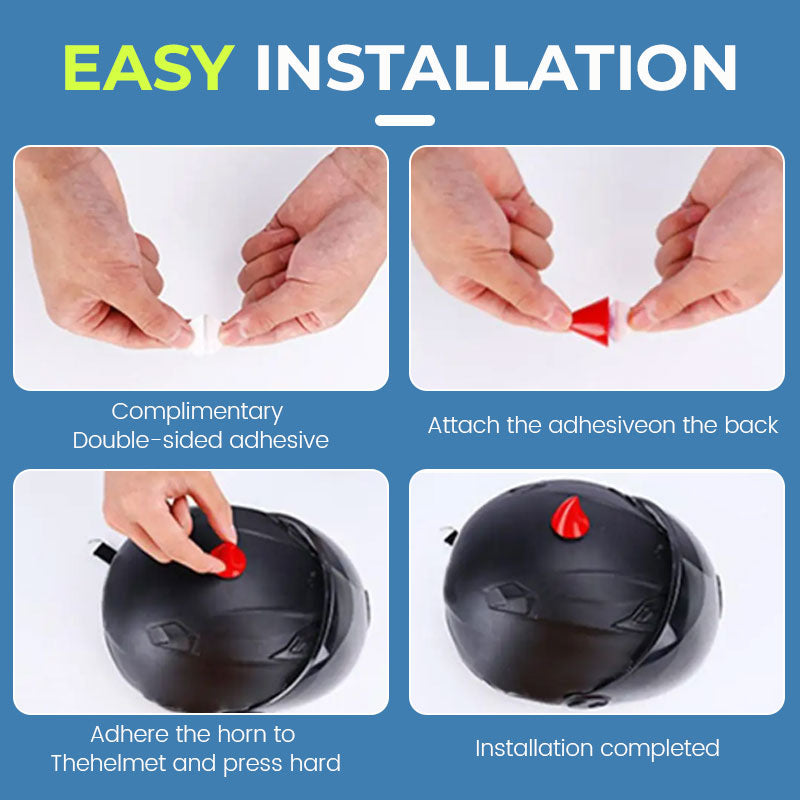 EASY INSTALLATION

Complimentary Double-sided adhesive

Attach the adhesiveon the back

Adhere the horn to Thehelmet and press hard

Installation completed