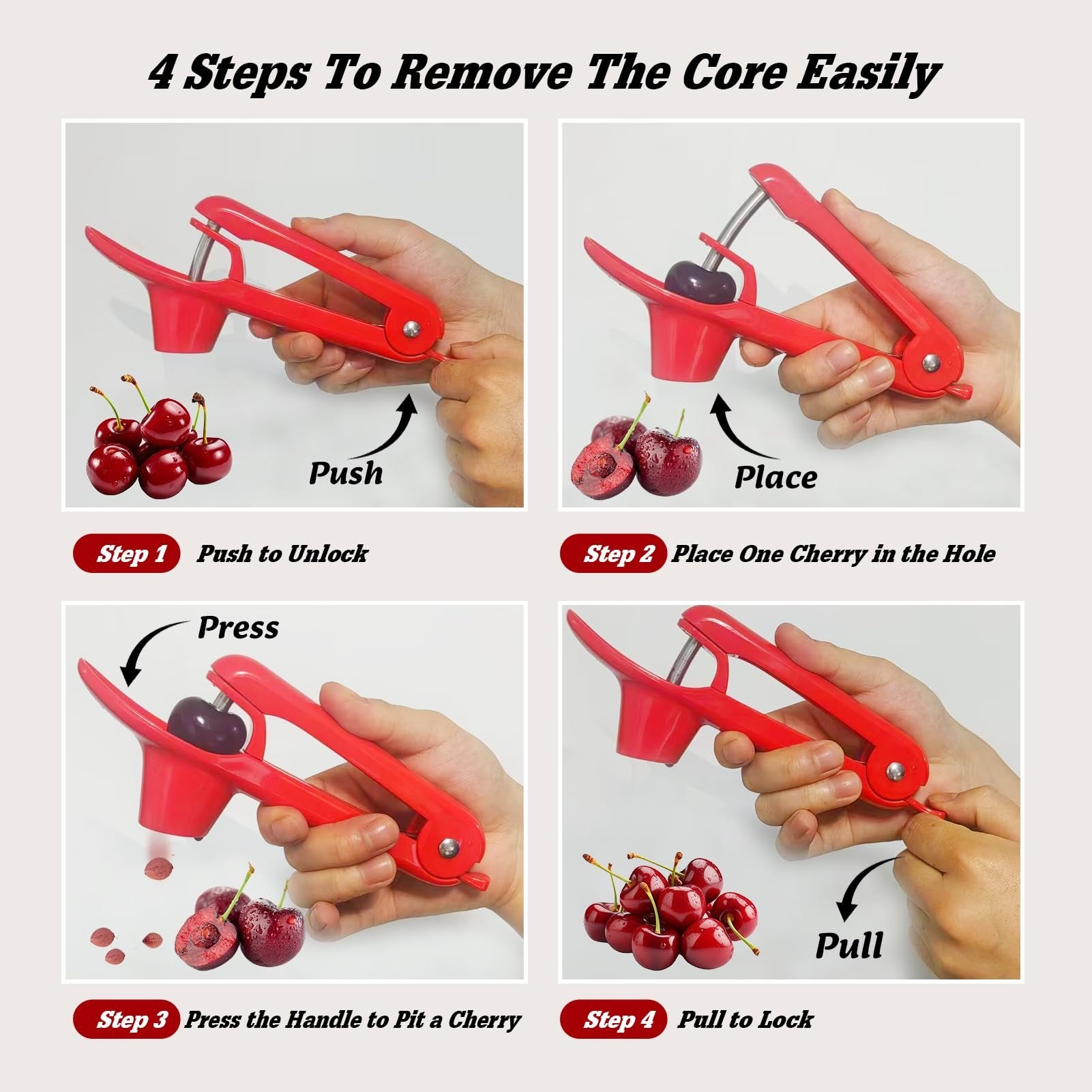 4 Steps To Remove The Core Easily

Push

Step 1 Push to Unlock

Place

Step 2 Place One Cherry in the Hole

Press

Step 3 Press the Handle to Pit a Cherry

Pull

Step 4 Pull to Lock