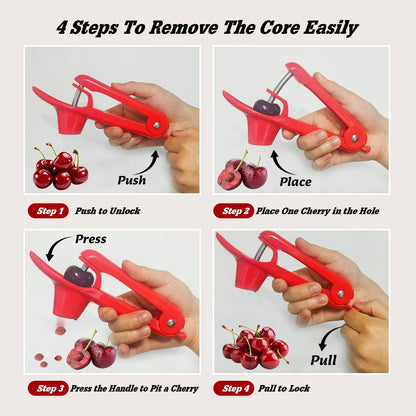 4 Steps To Remove The Core Easily

Push

Step 1 Push to Unlock

Place

Step 2 Place One Cherry in the Hole

Press

Step 3 Press the Handle to Pit a Cherry

Pull

Step 4 Pull to Lock