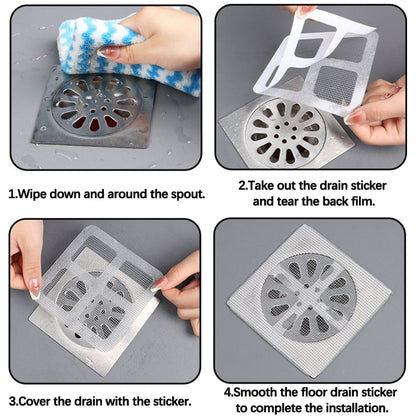 1.Wipe down and around the spout.

2.Take out the drain sticker and tear the back film.

3.Cover the drain with the sticker.

4.Smooth the floor drain sticker to complete the installation.